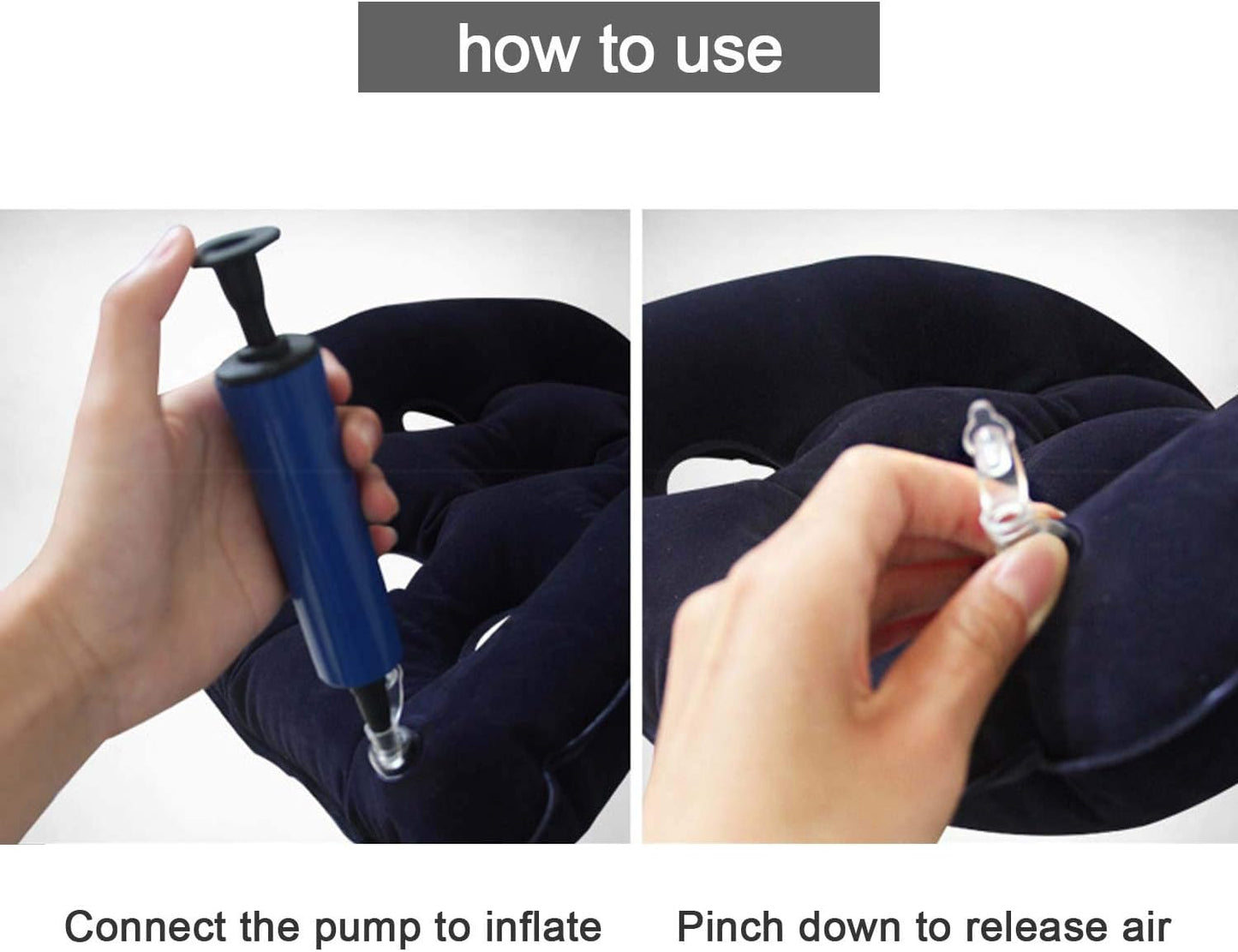 how to use

Connect the pump to inflate

Pinch down to release air