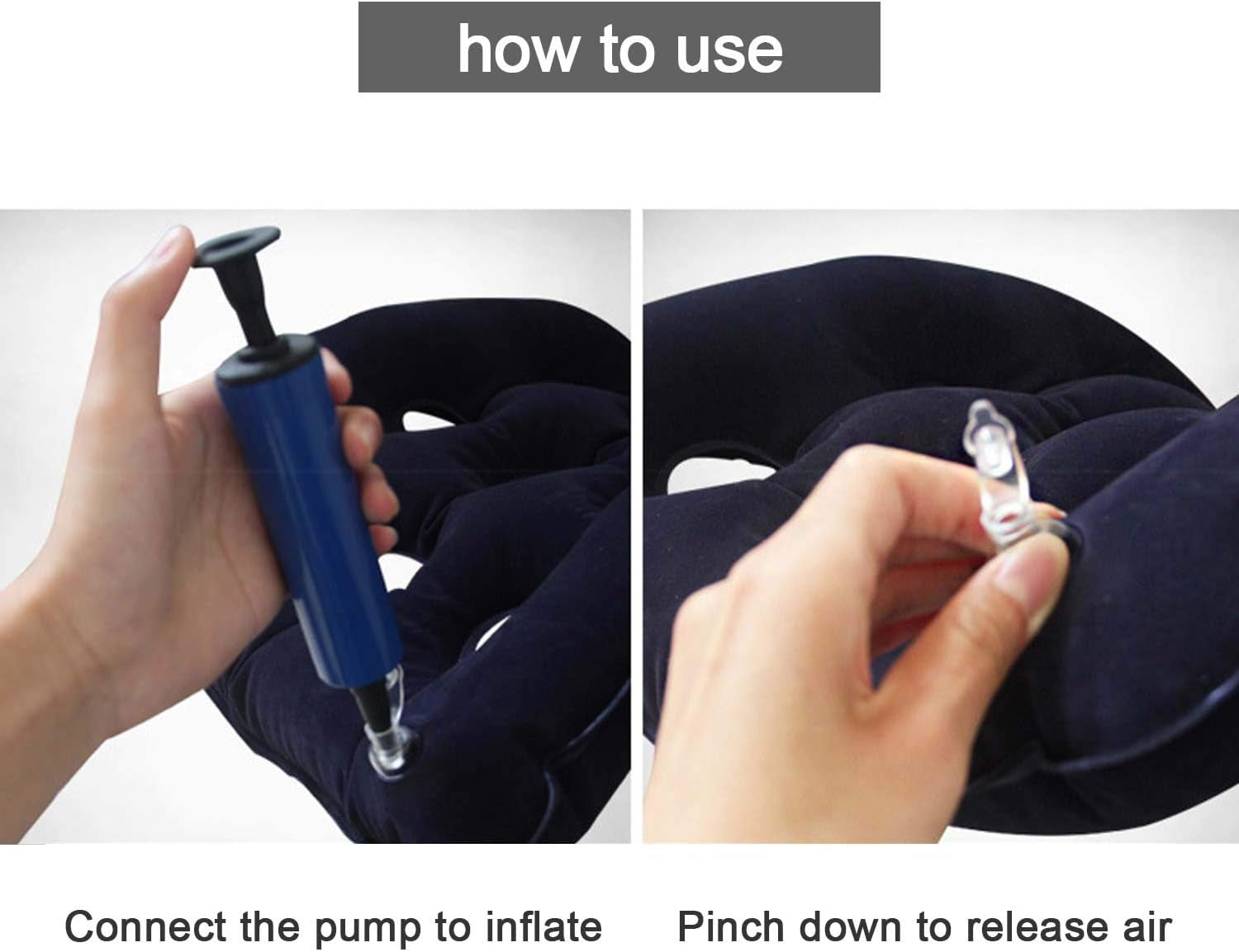 how to use

Connect the pump to inflate

Pinch down to release air