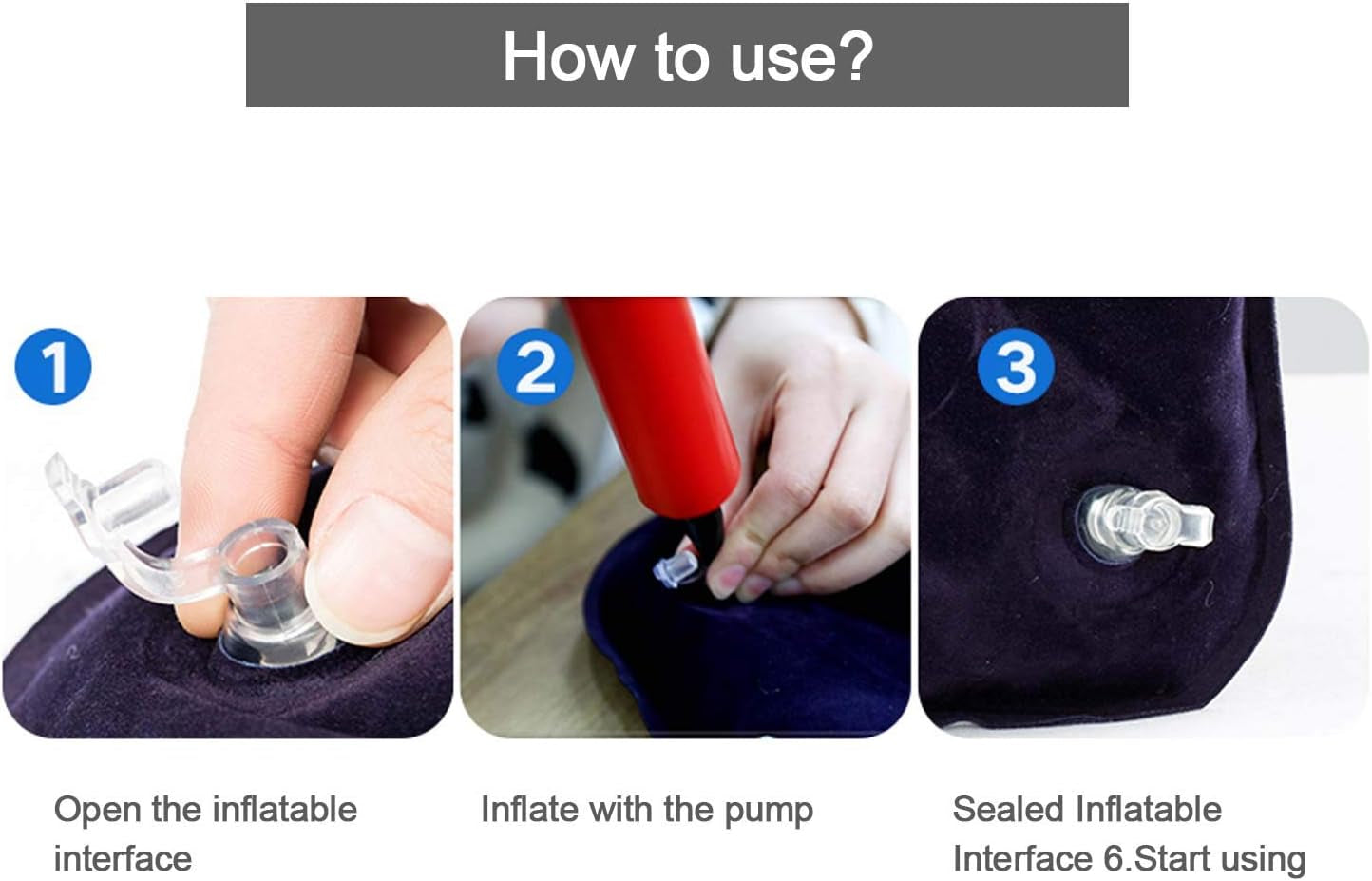 How to use?

1

2

3

Open the inflatable interface

Inflate with the pump

Sealed Inflatable Interface 6.Start using